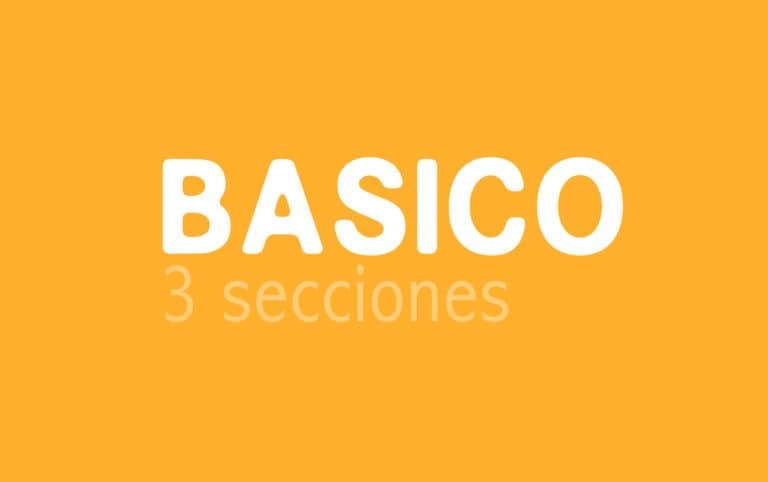 BASICO
3 secciones